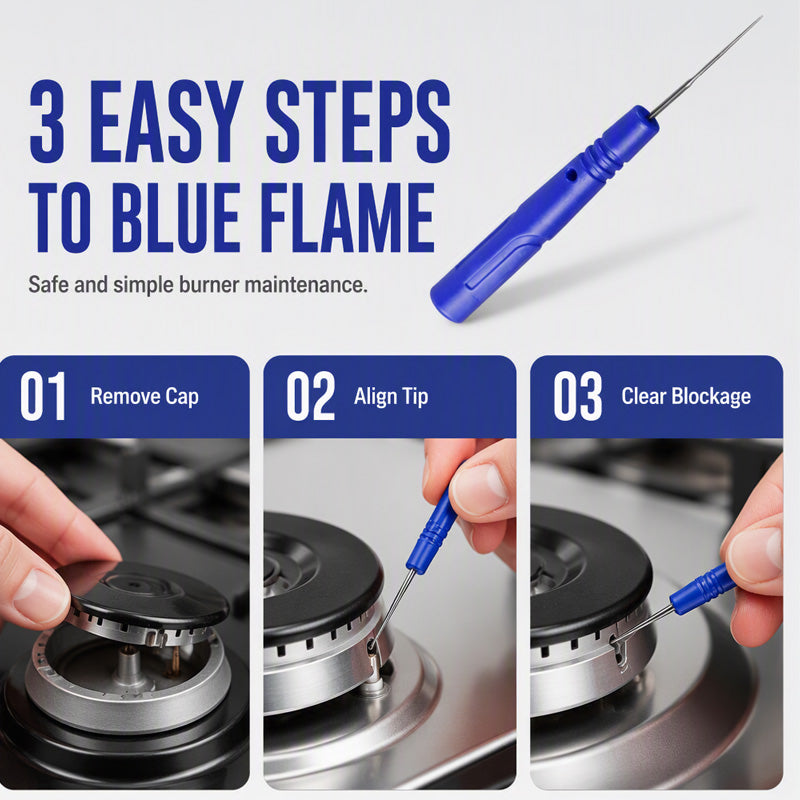 3 EASY STEPS TO BLUE FLAME

Safe and simple burner maintenance.

01 Remove Cap

02 Align Tip

03 Clear Blockage